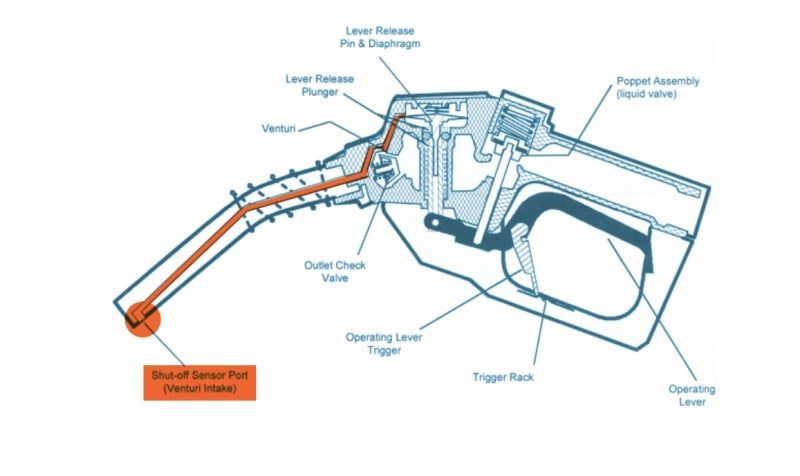 Lever Release Pin & Diaphragm

Lever Release Plunger

Poppet Assembly (liquid valve)

Venturi

Outlet Check Valve

Operating Lever Trigger

Trigger Rack

Operating Lever

Shut-off Sensor Port (Venturi Intake)