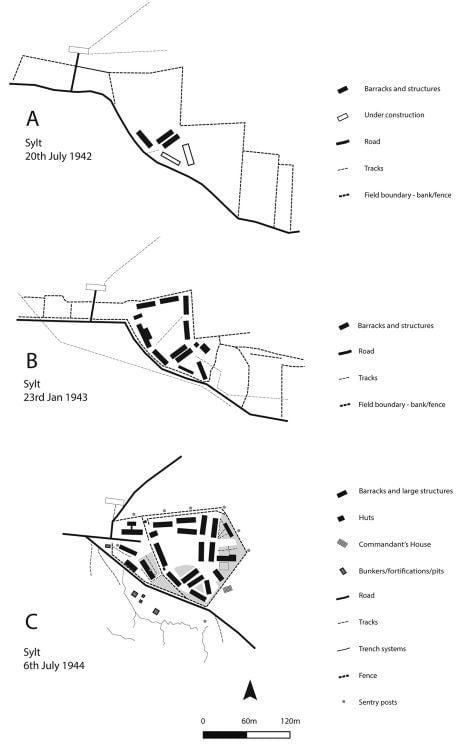 A
Sylt
20th July 1942

Barracks and structures
Under construction
Road
Tracks
Field boundary - bank/fence

B
Sylt
23rd Jan 1943

Barracks and structures
Road
Tracks
Field boundary - bank/fence

C
Sylt
6th July 1944

Barracks and large structures
Huts
Commandant's House
Bunkers/fortifications/pits
Road
Tracks
Trench systems
Fence
Sentry posts

0 60m 120m