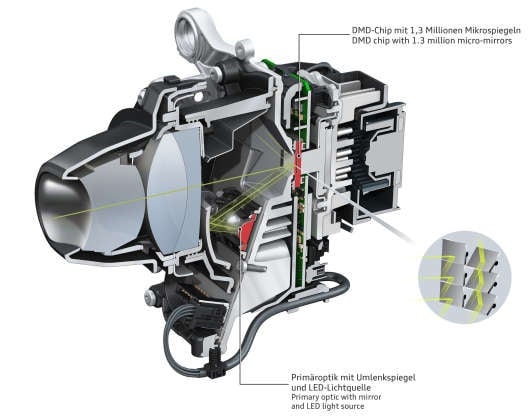 DMD-Chip mit 1,3 Millionen Mikrospiegeln
DMD chip with 1.3 million micro-mirrors

Primäroptik mit Umlenkspiegel
und LED-Lichtquelle
Primary optic with mirror
and LED light source