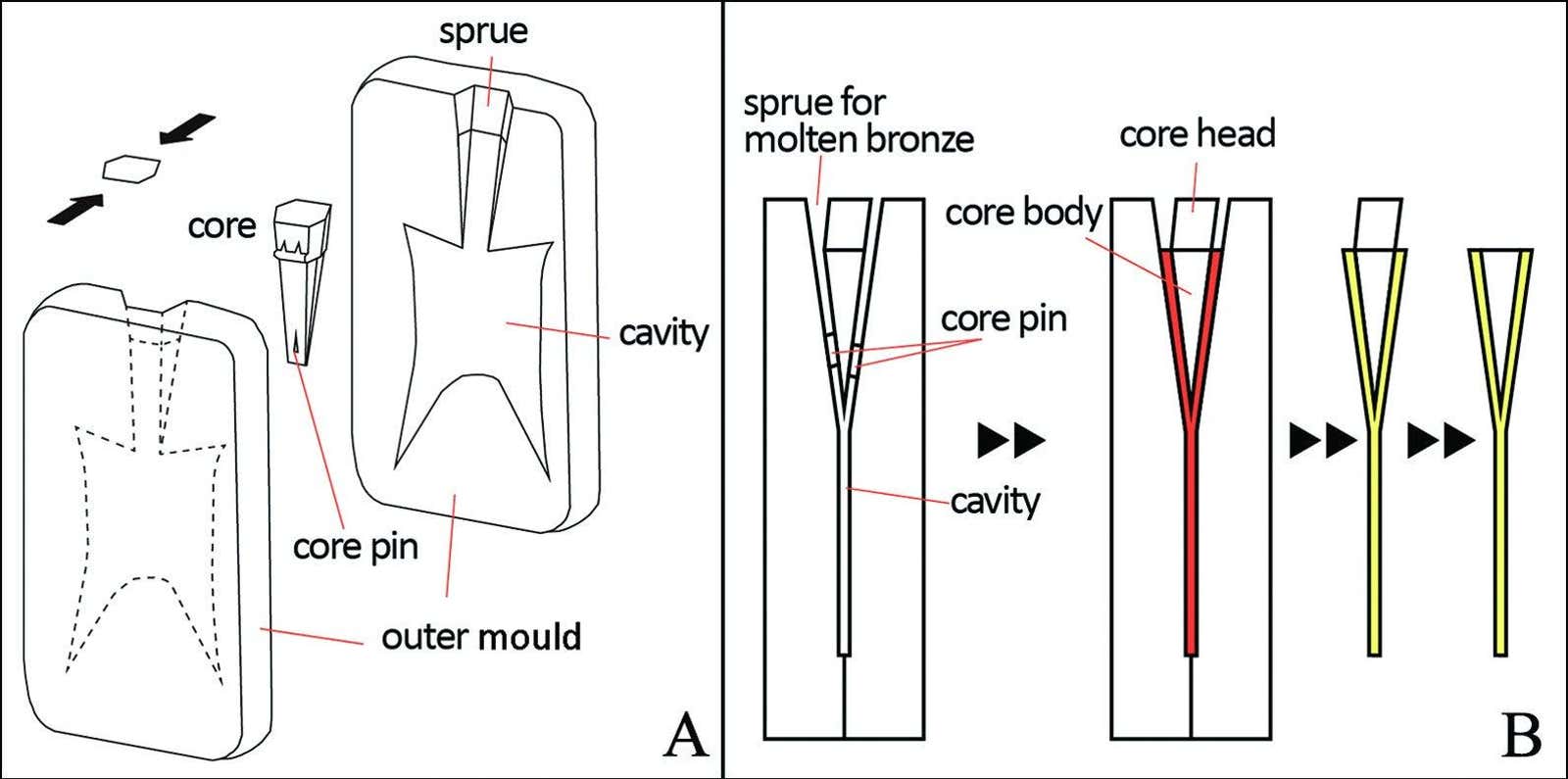 sprue

core

cavity

core pin

outer mould

A

sprue for molten bronze

core head

core body

core pin

cavity

B