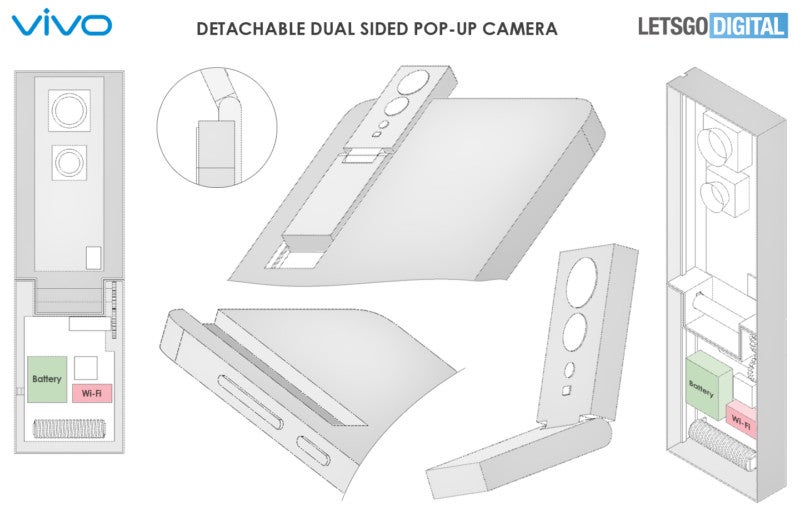 vivo

DETACHABLE DUAL SIDED POP-UP CAMERA

LETSGO DIGITAL

Battery

Wi-Fi

Battery

Wi-Fi