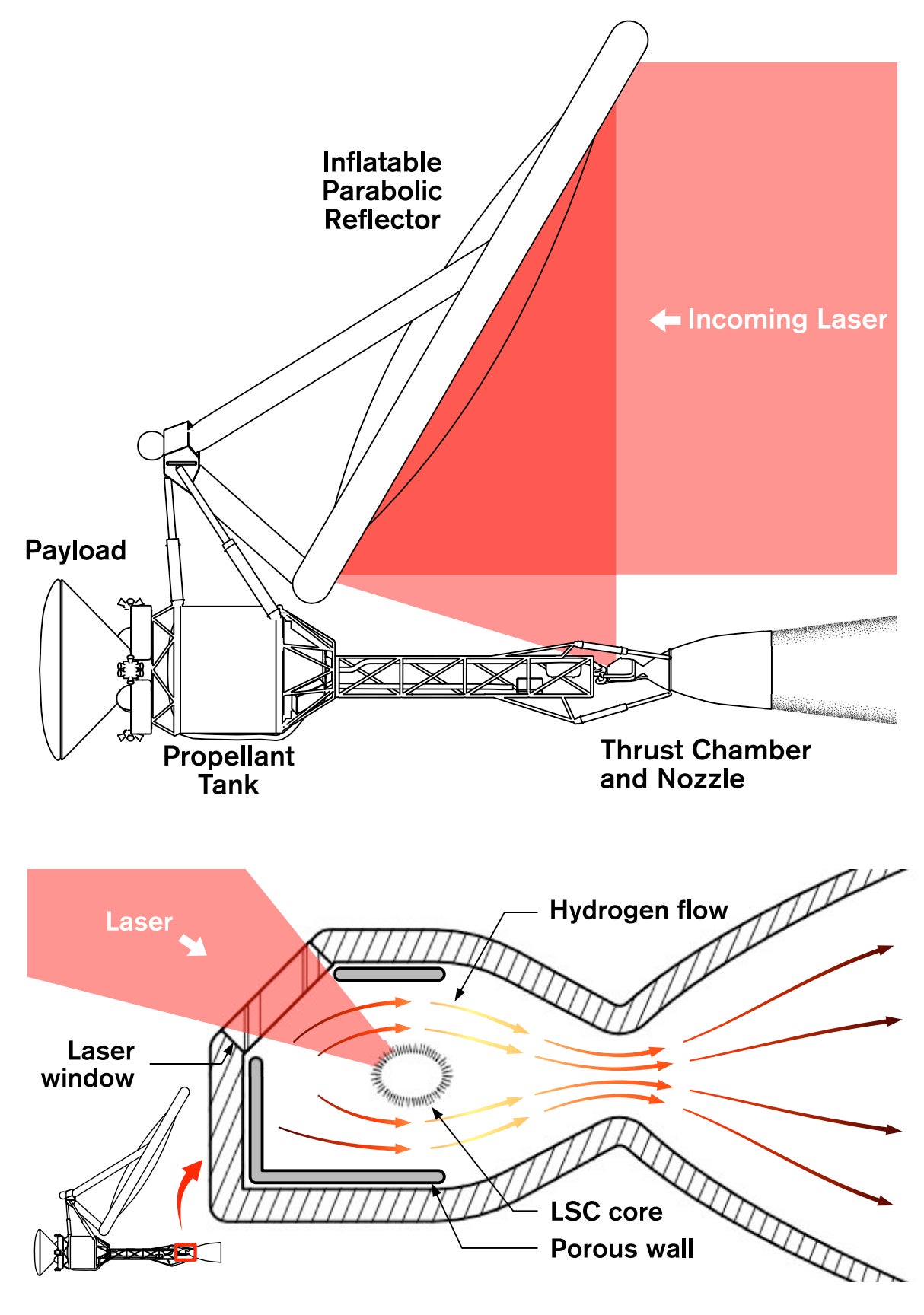 Inflatable Parabolic Reflector

Incoming Laser

Payload

Propellant Tank

Thrust Chamber and Nozzle

Laser

Hydrogen flow

Laser window

LSC core

Porous wall