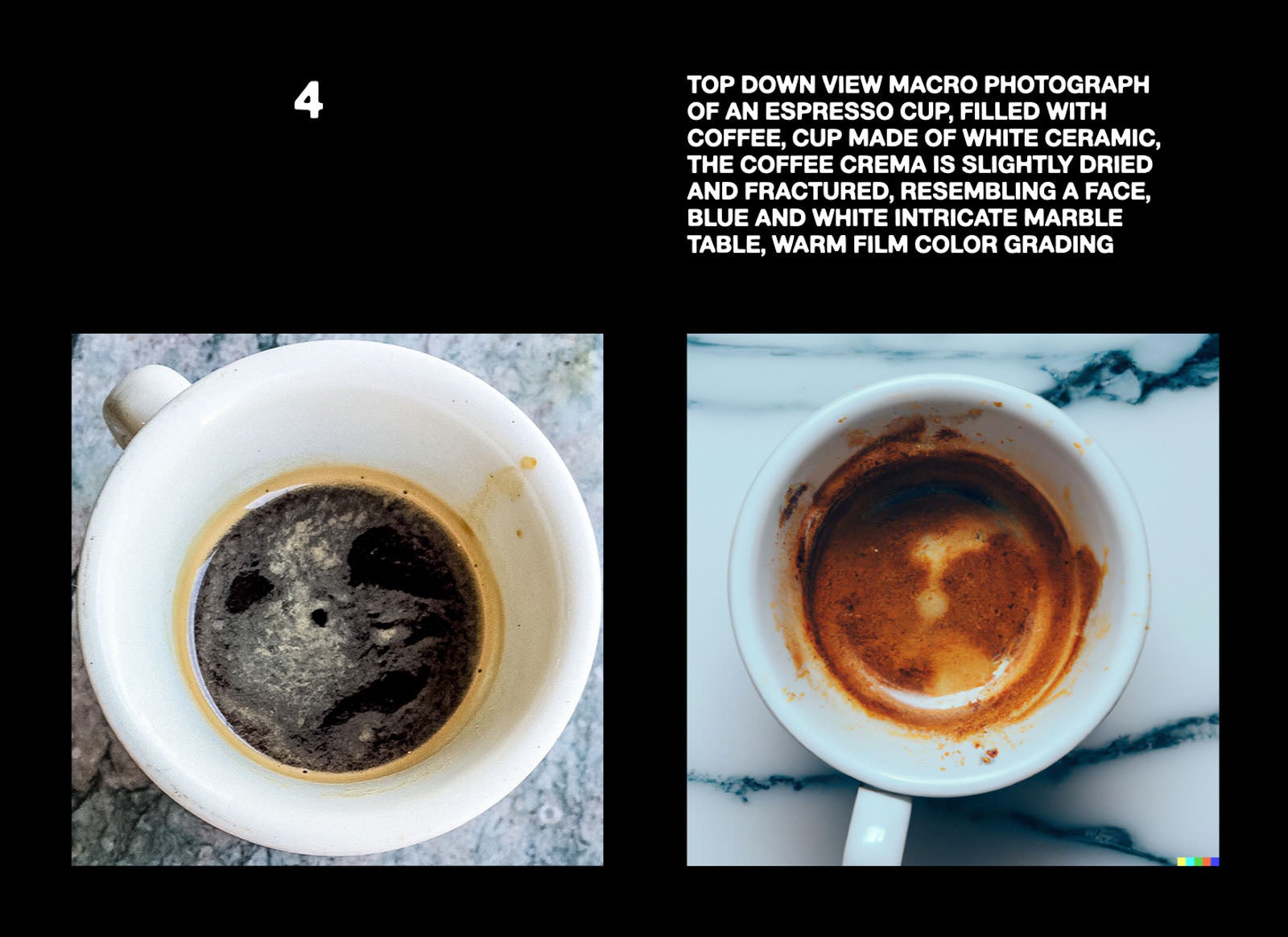 4

TOP DOWN VIEW MACRO PHOTOGRAPH OF AN ESPRESSO CUP, FILLED WITH COFFEE, CUP MADE OF WHITE CERAMIC, THE COFFEE CREMA IS SLIGHTLY DRIED AND FRACTURED, RESEMBLING A FACE, BLUE AND WHITE INTRICATE MARBLE TABLE, WARM FILM COLOR GRADING