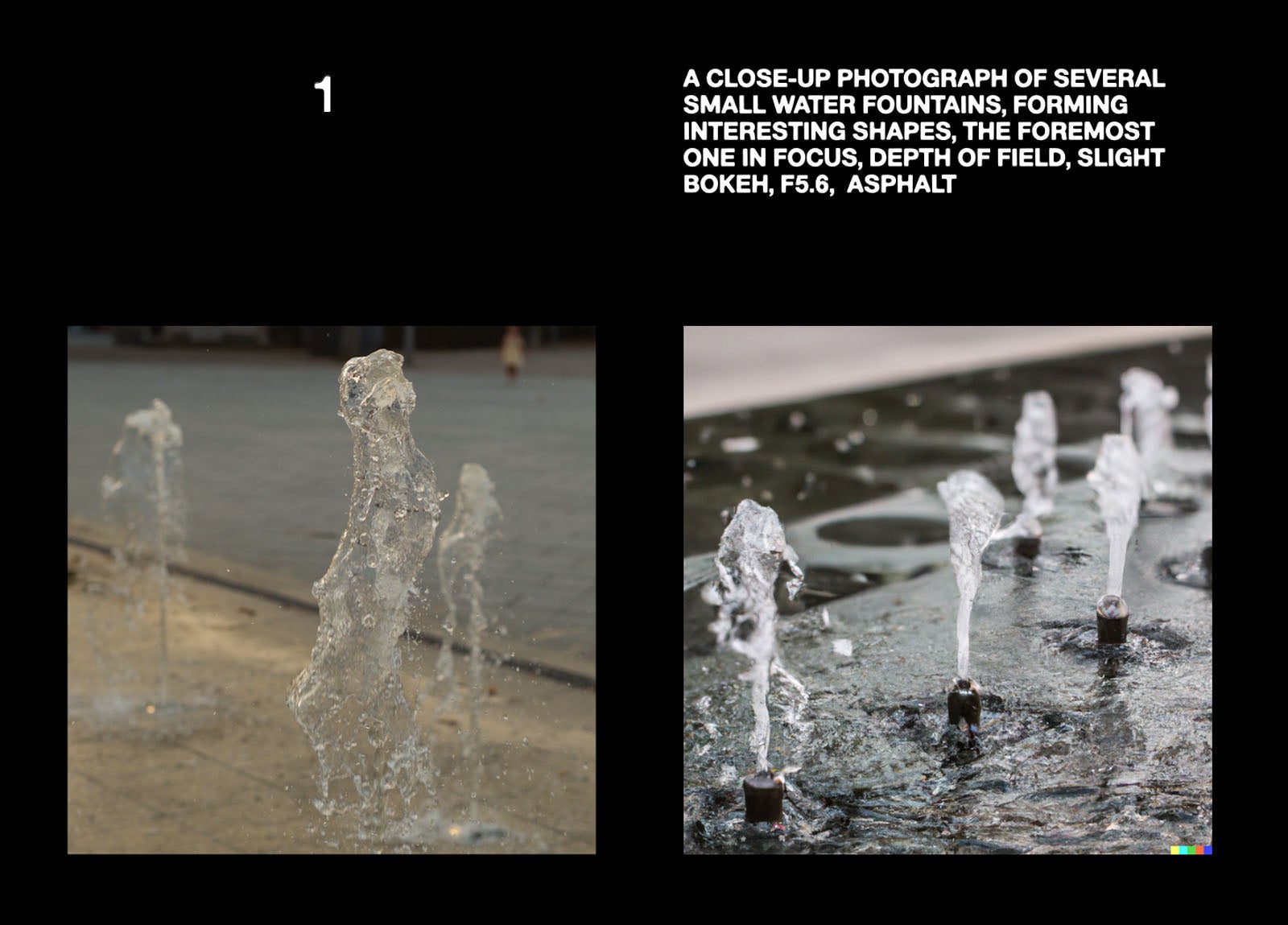 1

A CLOSE-UP PHOTOGRAPH OF SEVERAL SMALL WATER FOUNTAINS, FORMING INTERESTING SHAPES, THE FOREMOST ONE IN FOCUS, DEPTH OF FIELD, SLIGHT BOKEH, F5.6,  ASPHALT