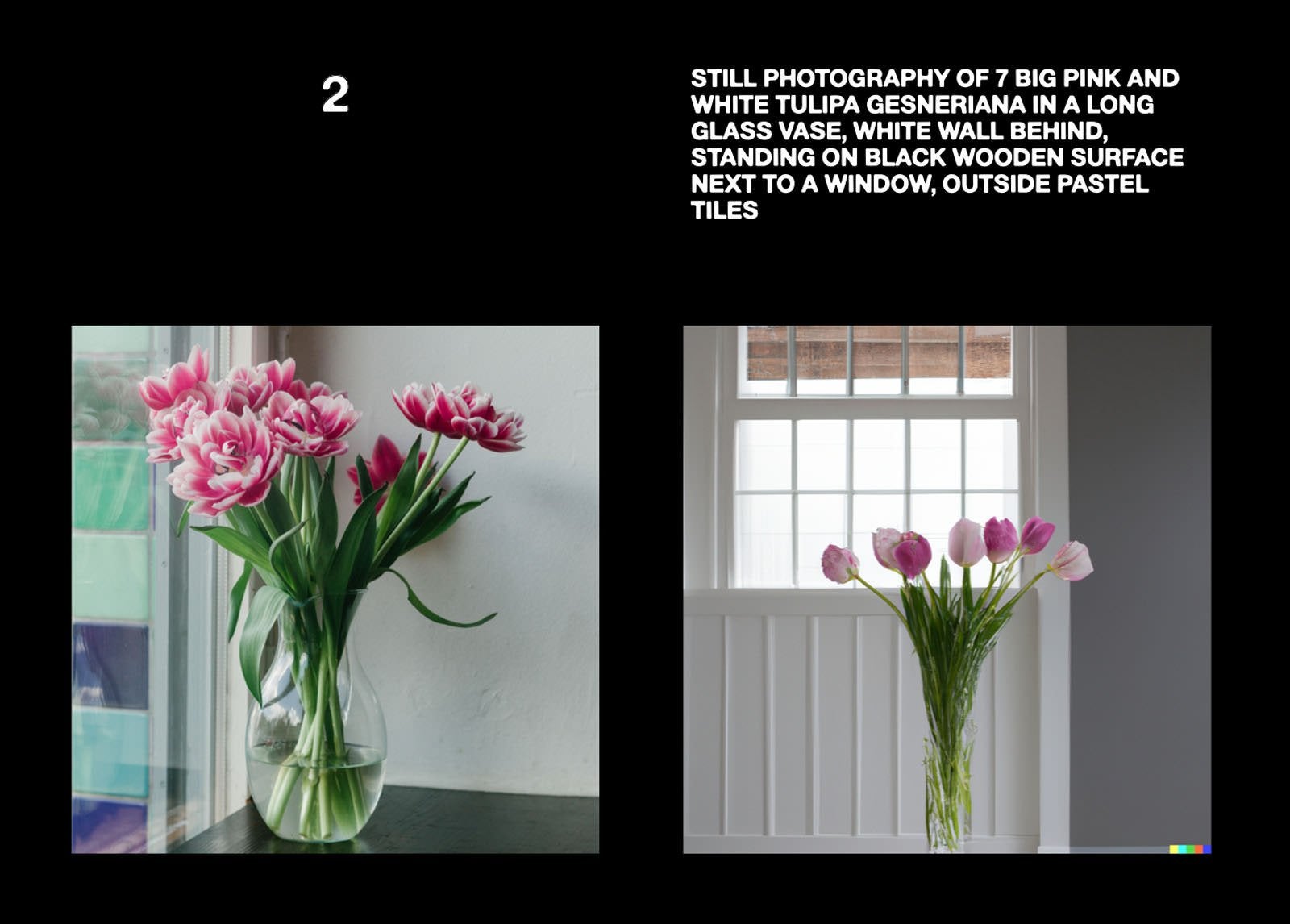 2

STILL PHOTOGRAPHY OF 7 BIG PINK AND WHITE TULIPA GESNERIANA IN A LONG GLASS VASE, WHITE WALL BEHIND, STANDING ON BLACK WOODEN SURFACE NEXT TO A WINDOW, OUTSIDE PASTEL TILES